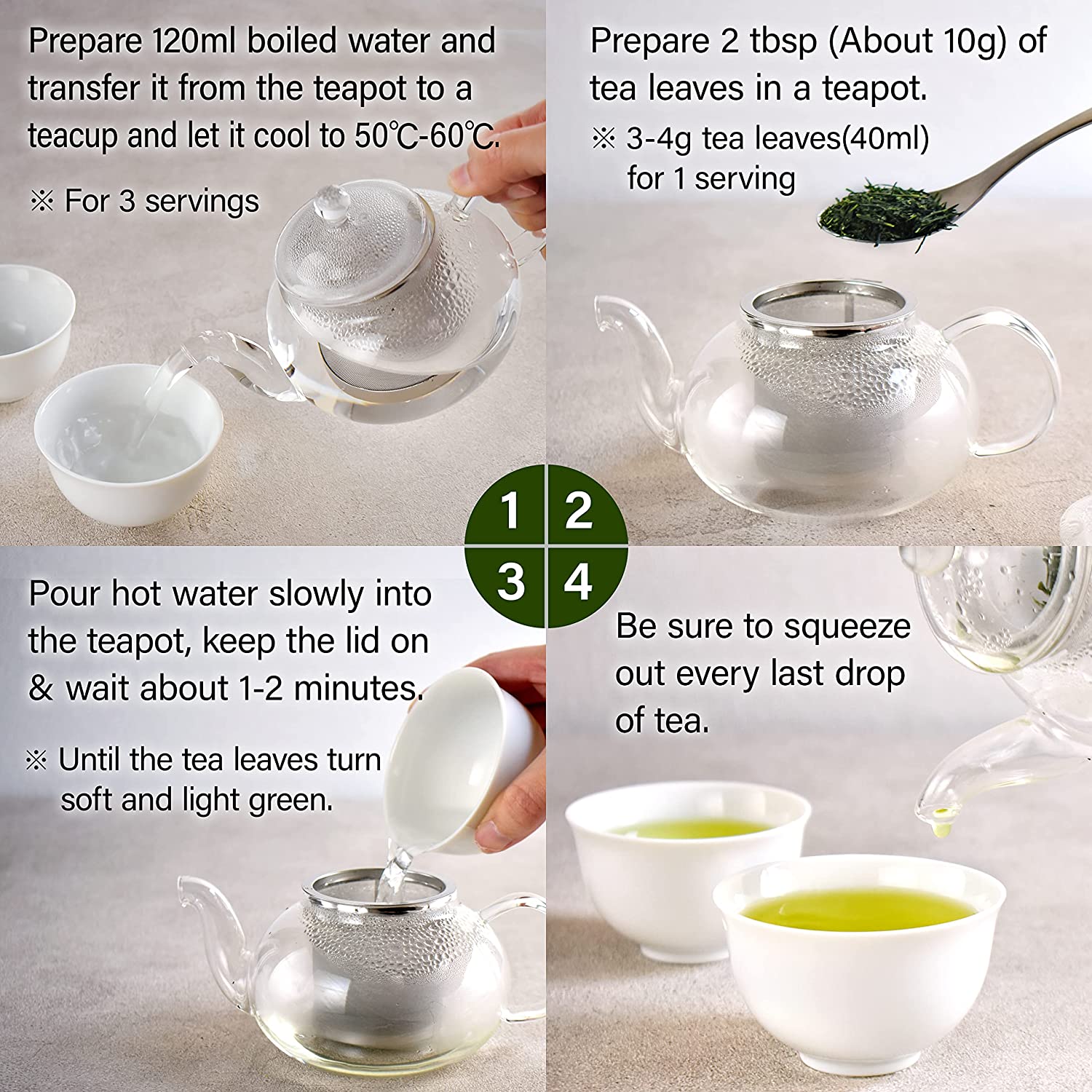 Prepare 120ml boiled water and transfer it from the teapot to a teacup and let it cool to 50℃-60℃.

※ For 3 servings

Prepare 2 tbsp (About 10g) of tea leaves in a teapot.

※ 3-4g tea leaves(40ml) for 1 serving

1 2
3 4

Pour hot water slowly into the teapot, keep the lid on & wait about 1-2 minutes.

※ Until the tea leaves turn soft and light green.

Be sure to squeeze out every last drop of tea.