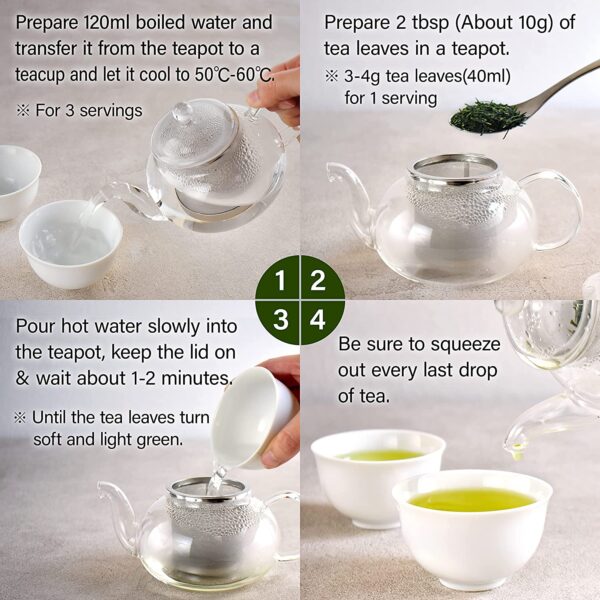 Prepare 120ml boiled water and transfer it from the teapot to a teacup and let it cool to 50℃-60℃.

※ For 3 servings

Prepare 2 tbsp (About 10g) of tea leaves in a teapot.

※ 3-4g tea leaves(40ml) for 1 serving

1 2
3 4

Pour hot water slowly into the teapot, keep the lid on & wait about 1-2 minutes.

※ Until the tea leaves turn soft and light green.

Be sure to squeeze out every last drop of tea.